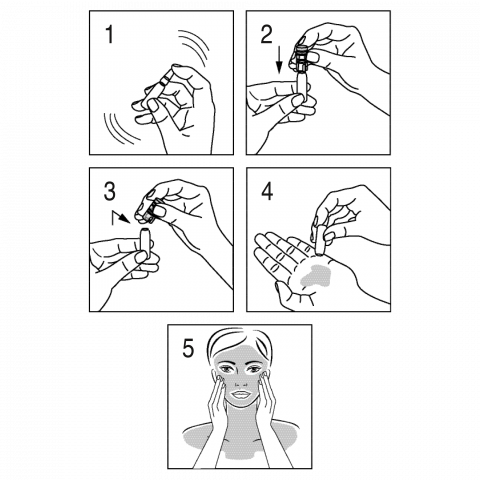 1

2

3

4

5